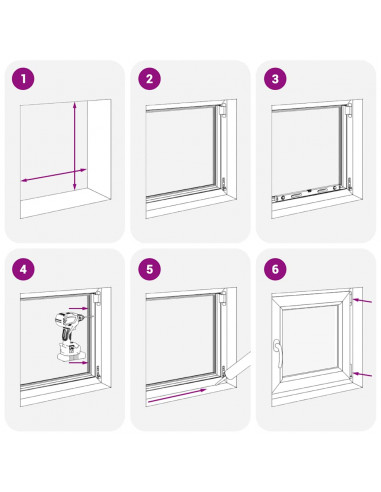 1

2

3

4

5

6