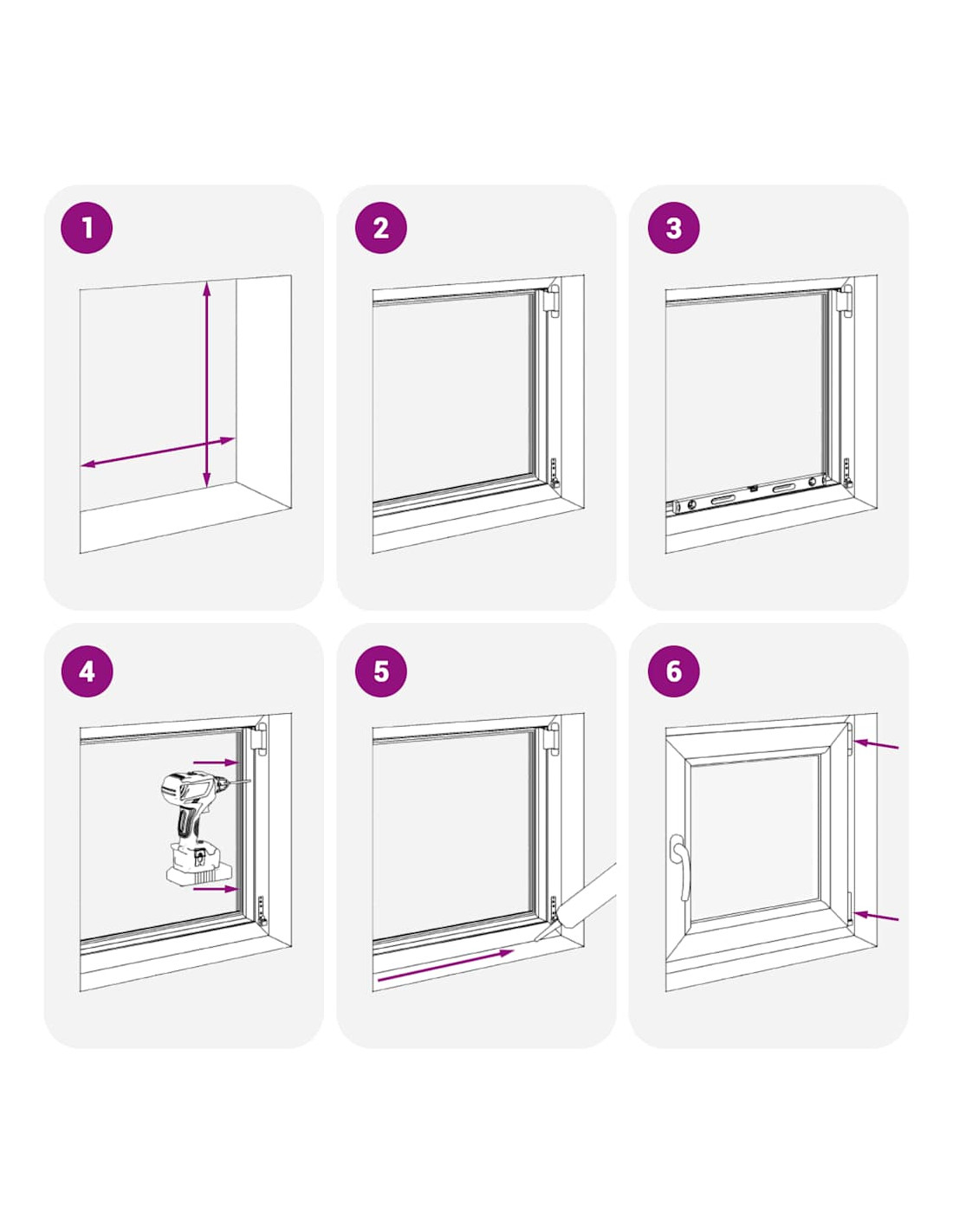 1

2

3

4

5

6