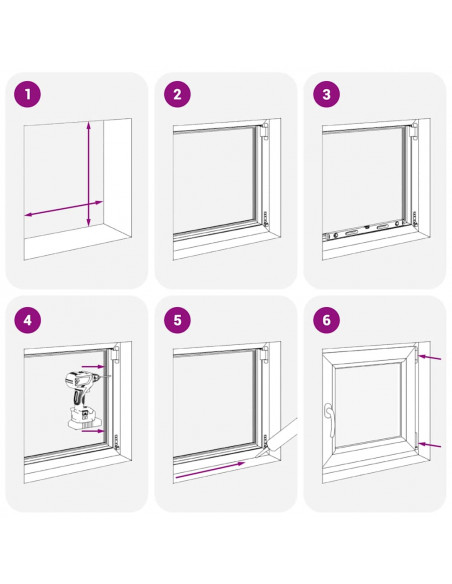 1

2

3

4

5

6