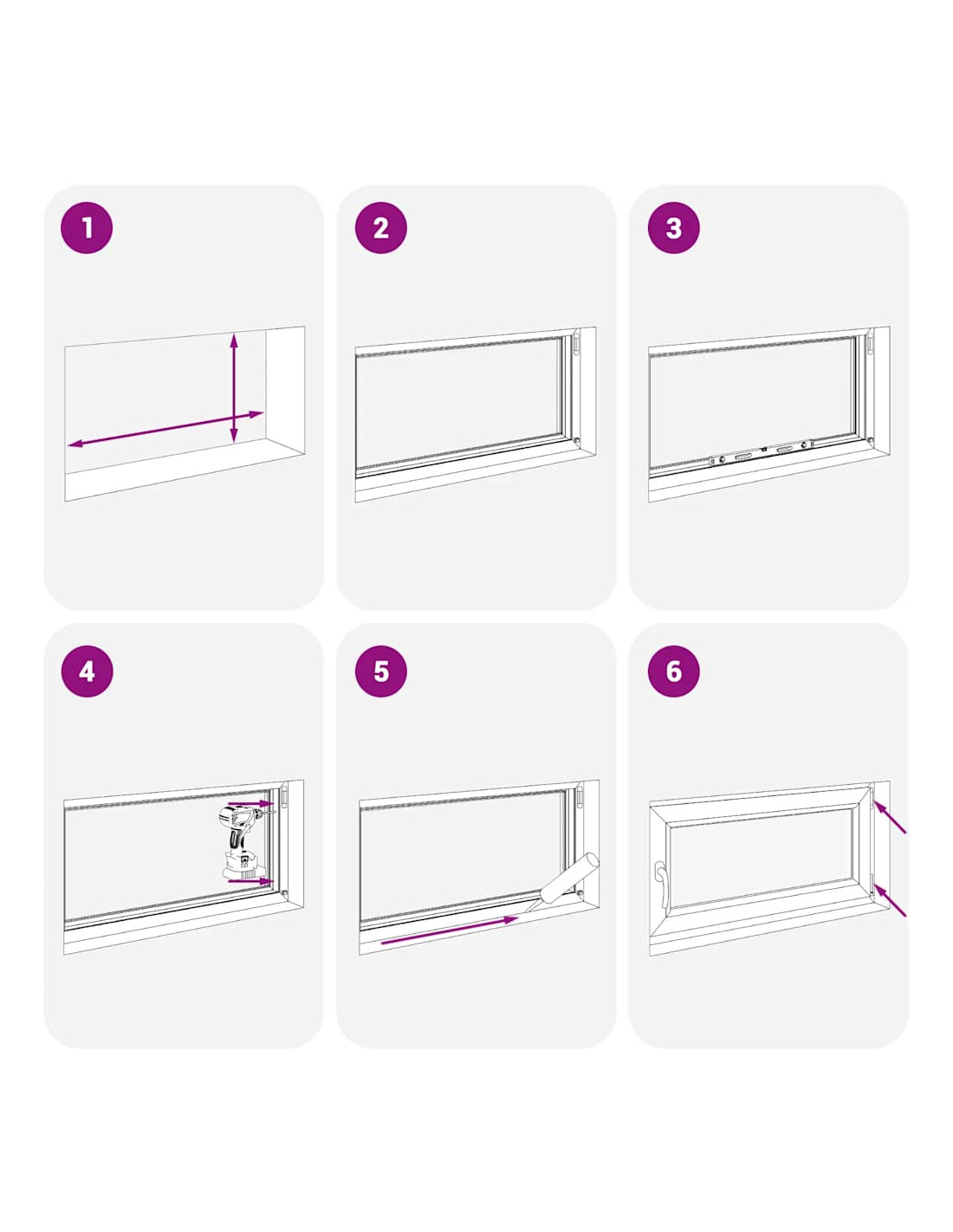 1

2

3

4

5

6