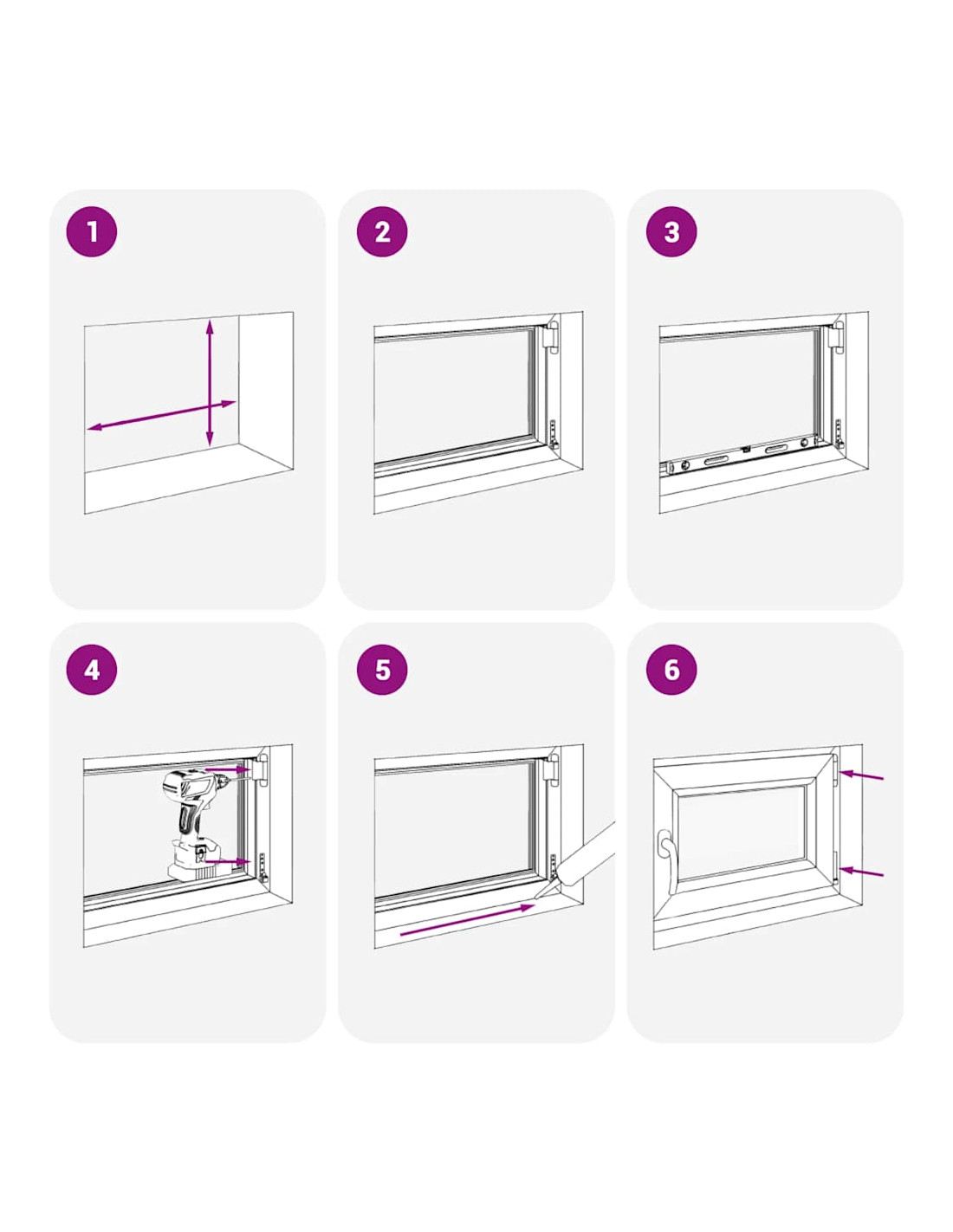 1

2

3

4

5

6