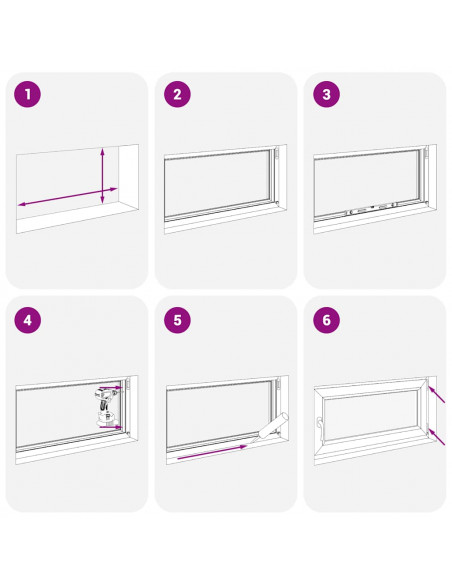 1
2
3
4
5
6