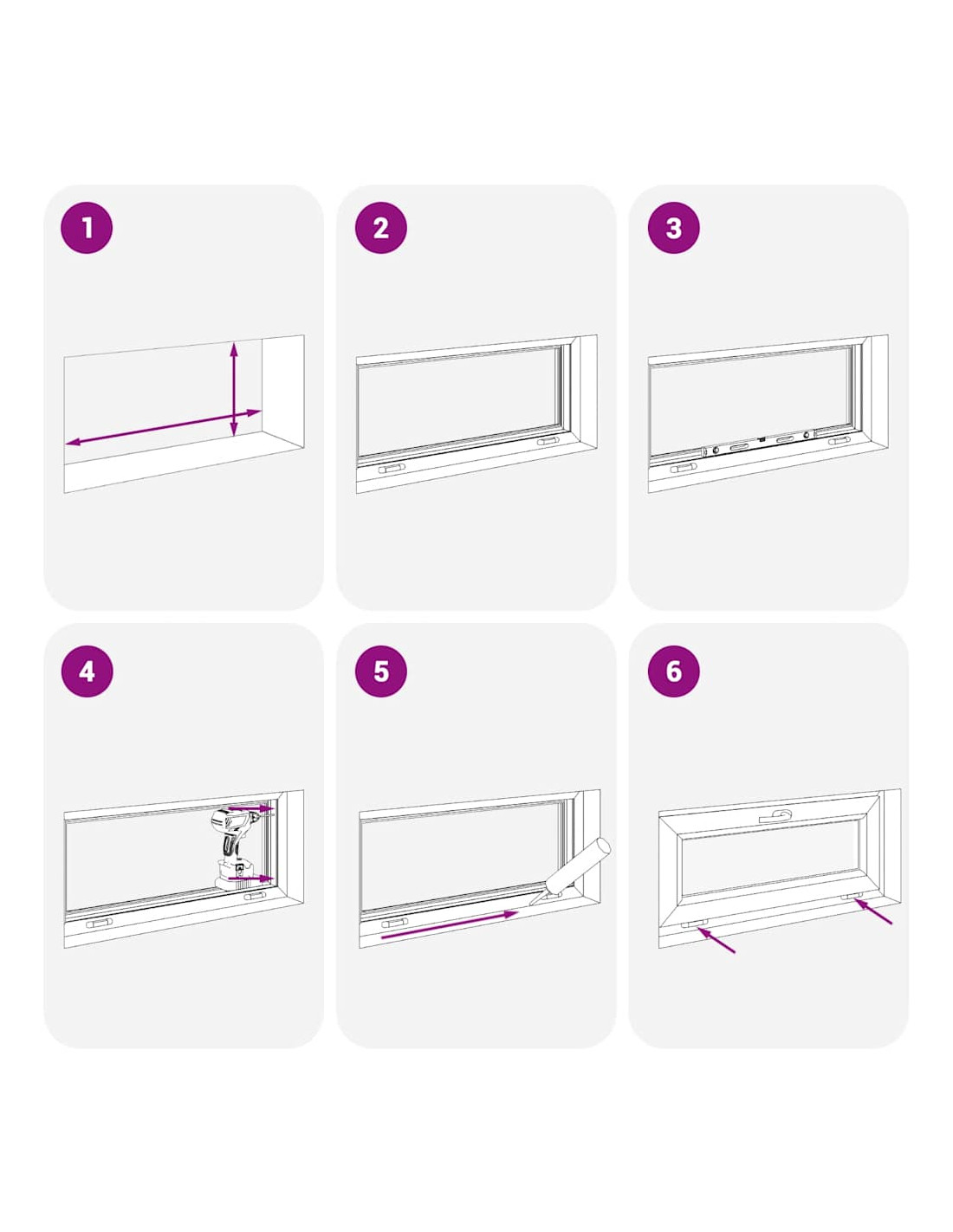 1

2

3

4

5

6