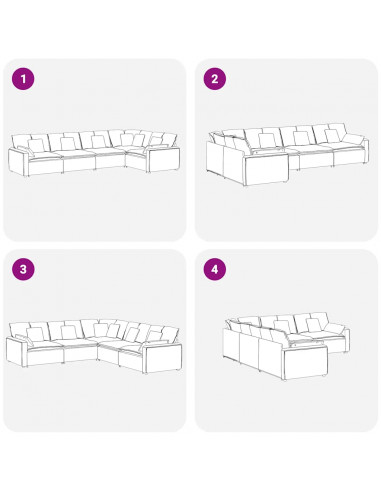 1

2

3

4