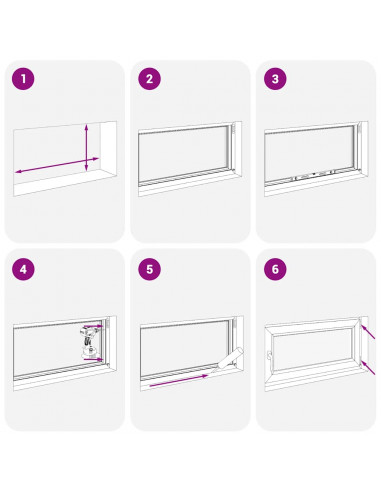 1

2

3

4

5

6