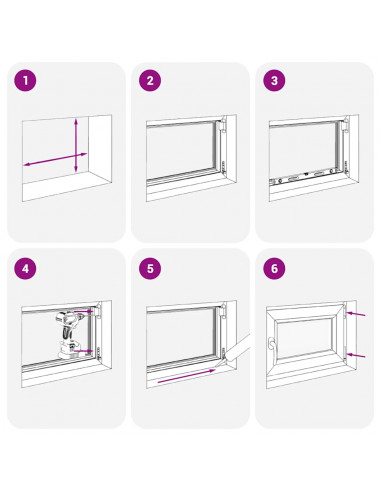 1

2

3

4

5

6