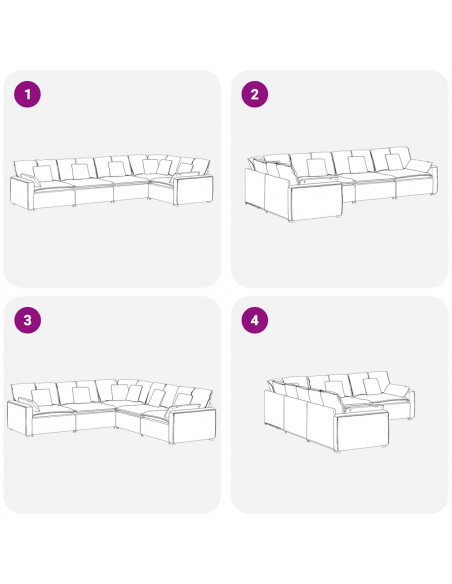 1

2

3

4