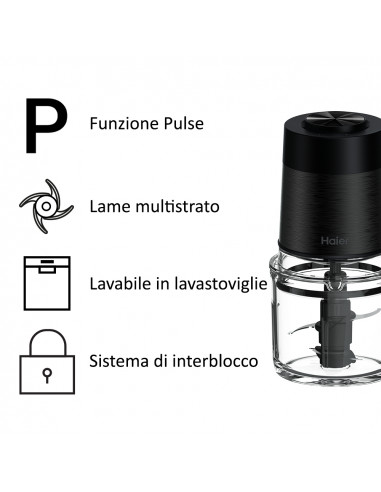 P

Funzione Pulse

Lame multistrato

Lavabile in lavastoviglie

Sistema di interblocco

Haier