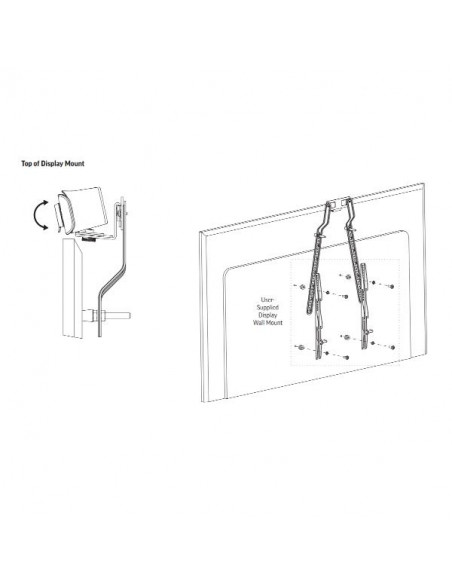 Top of Display Mount

User-Supplied Display Wall Mount