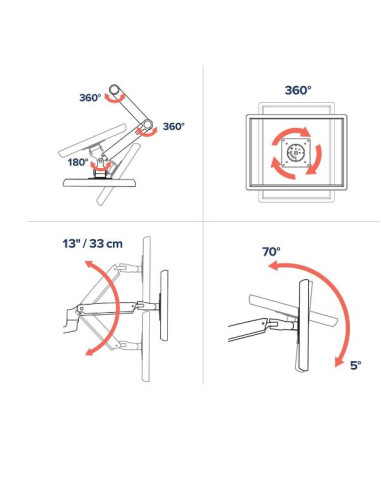 360°
360°
180°

360°

13" / 33 cm

70°
5°