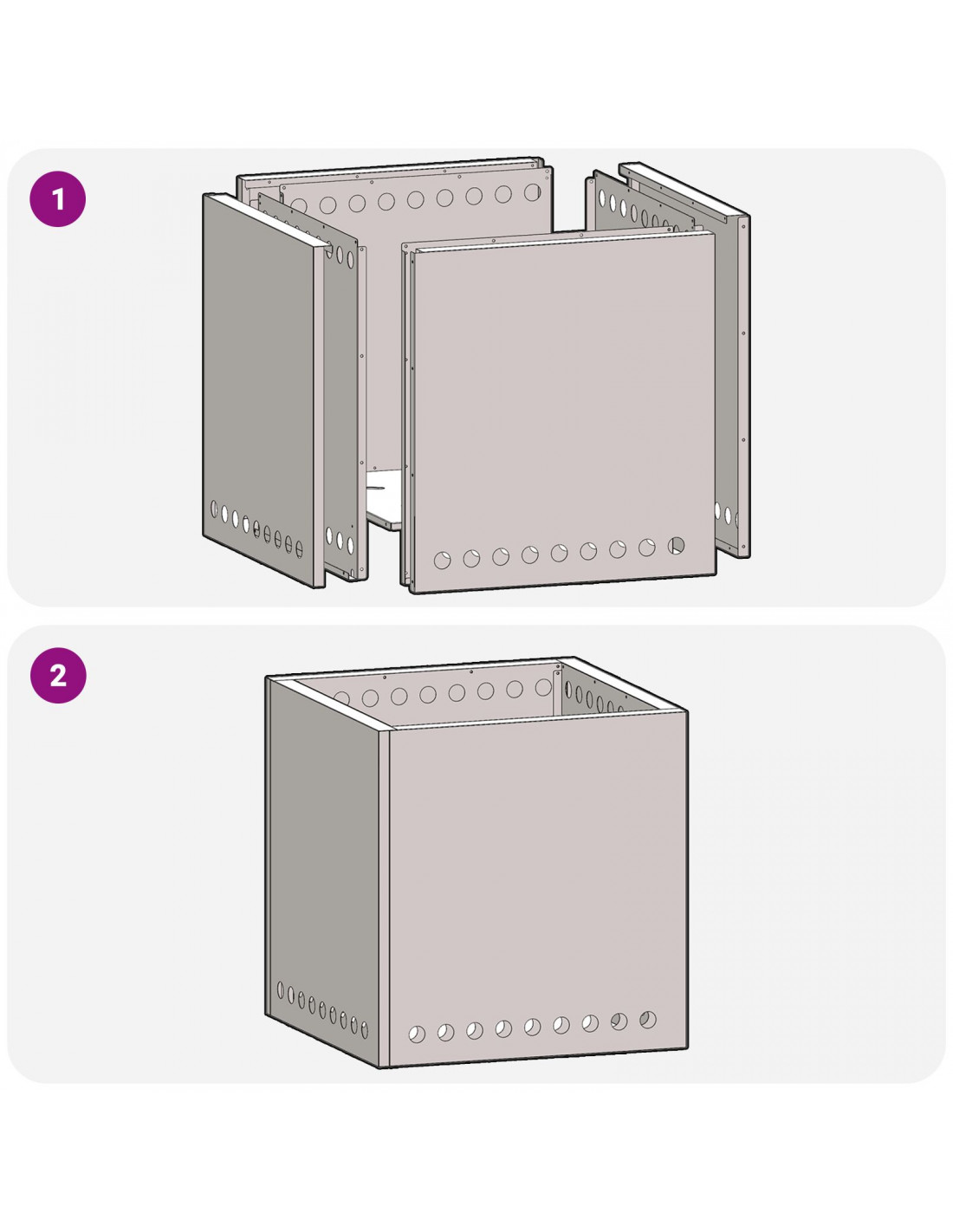 1

2