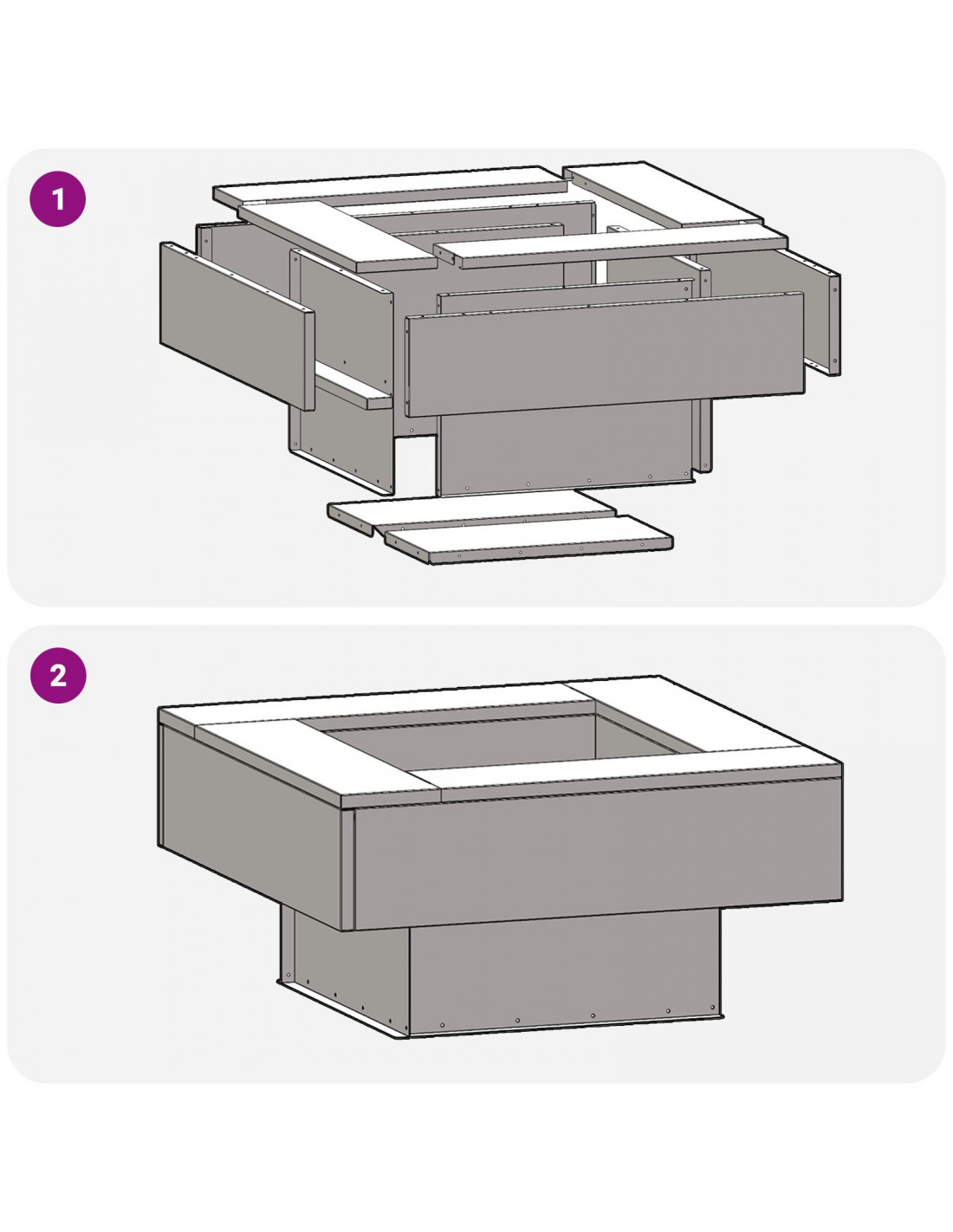 1

2