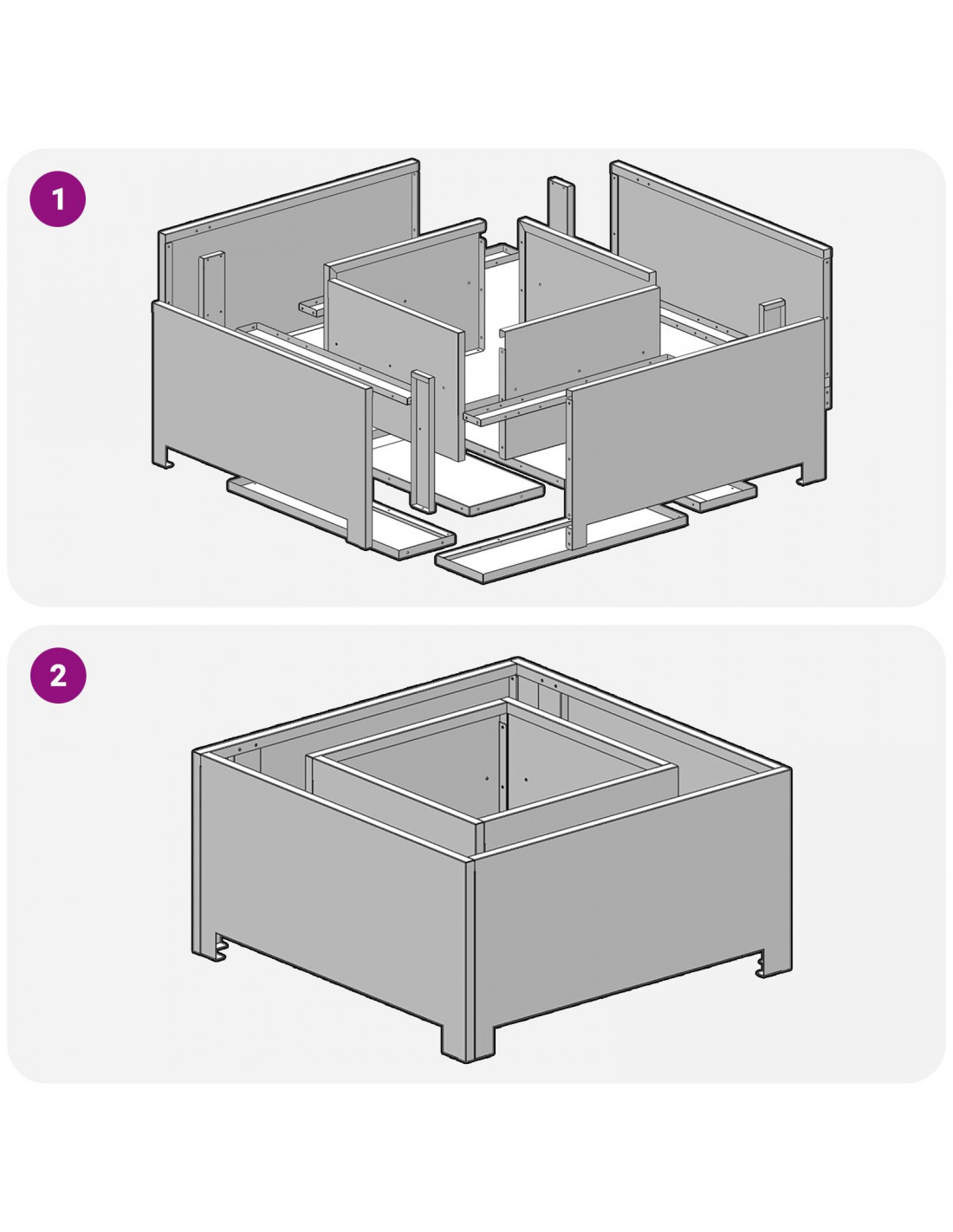 1

2