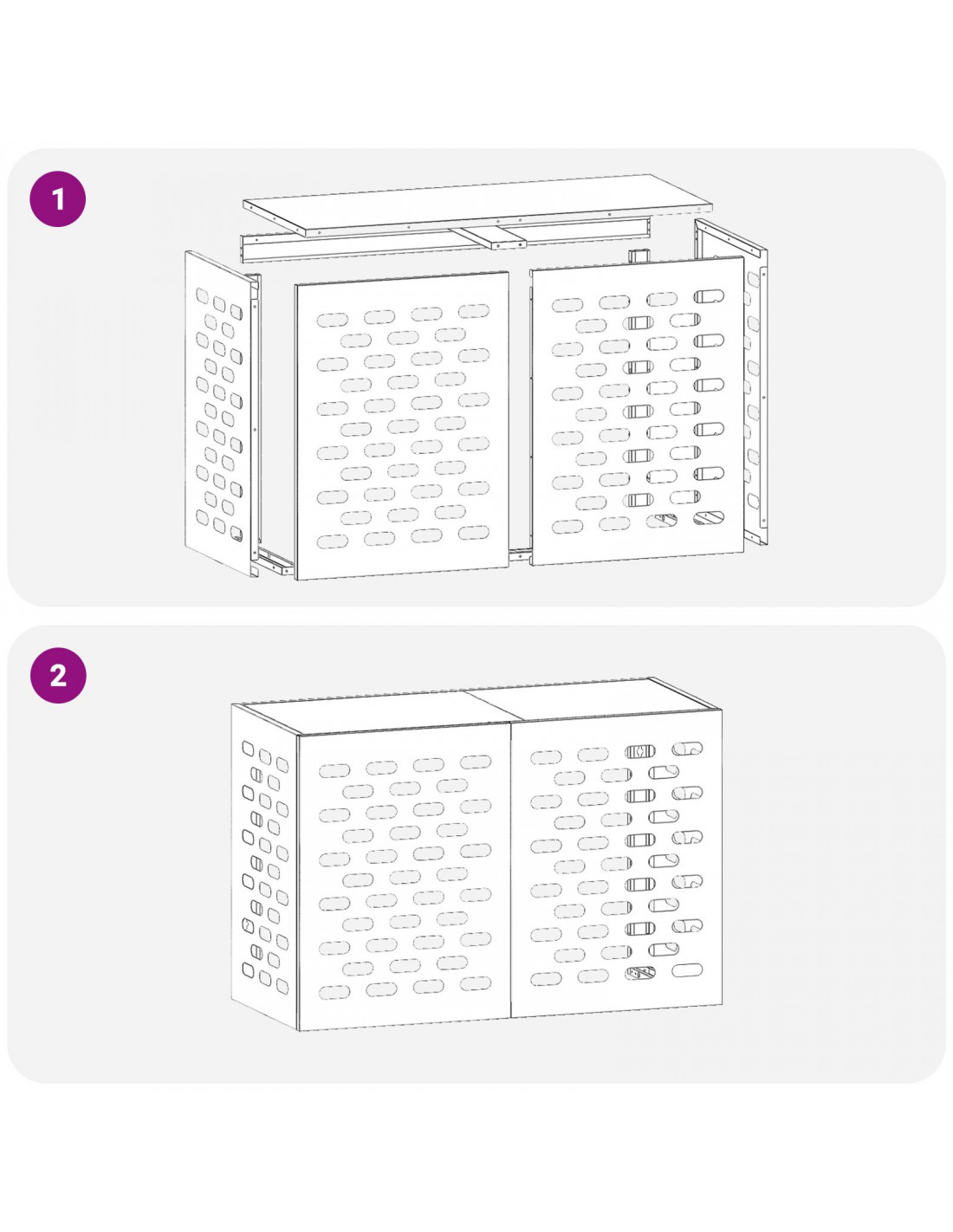 1

2