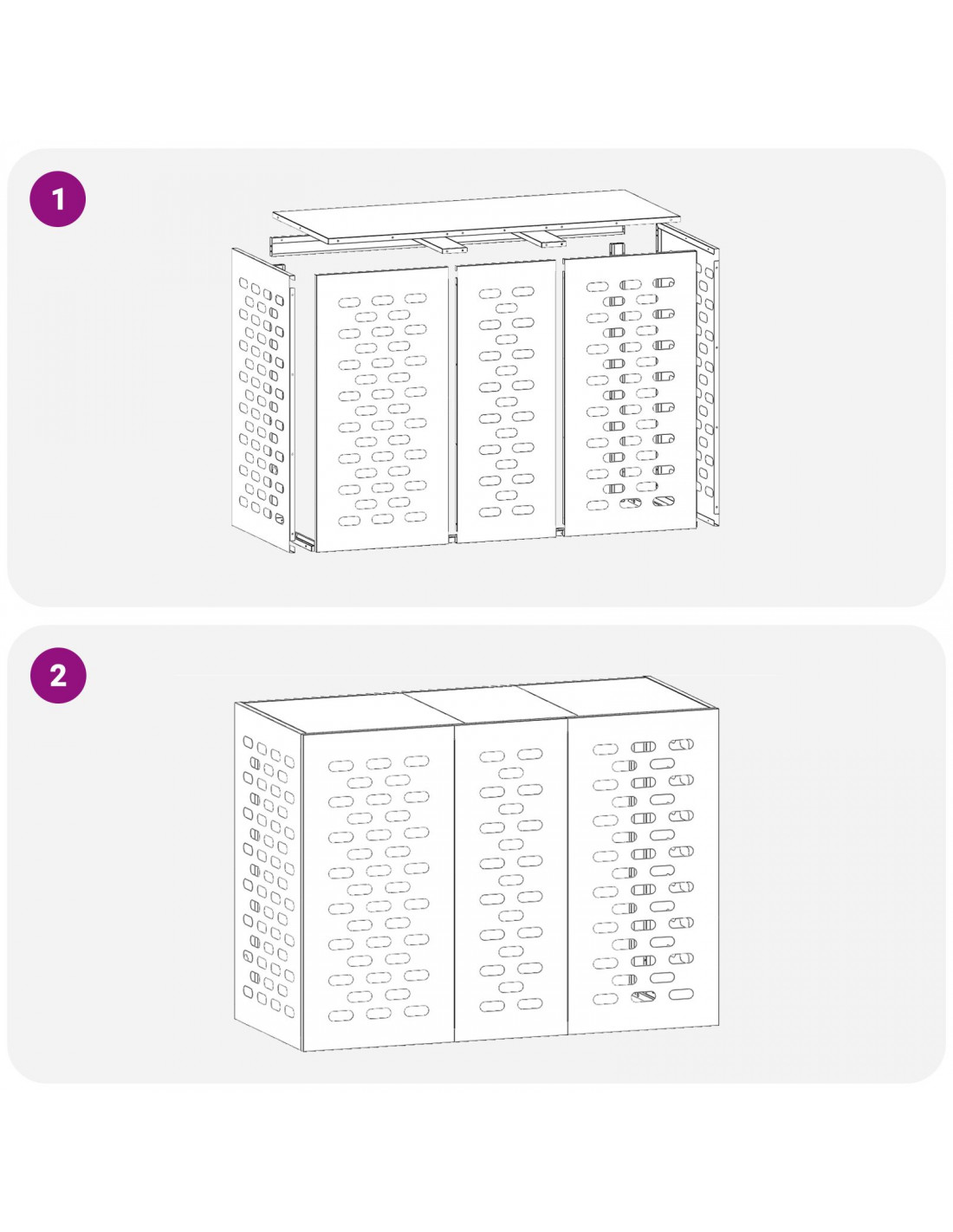 1

2