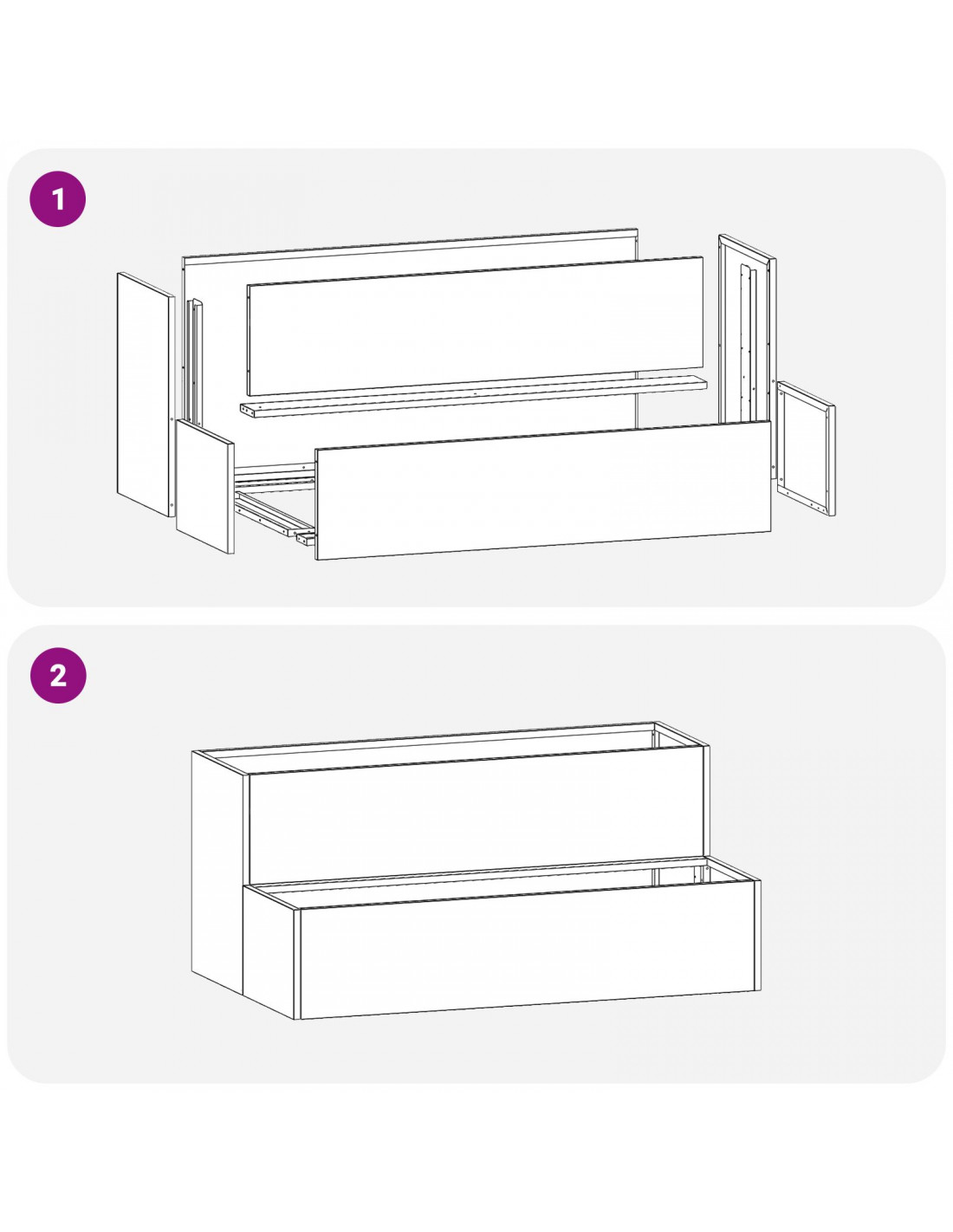 1

2