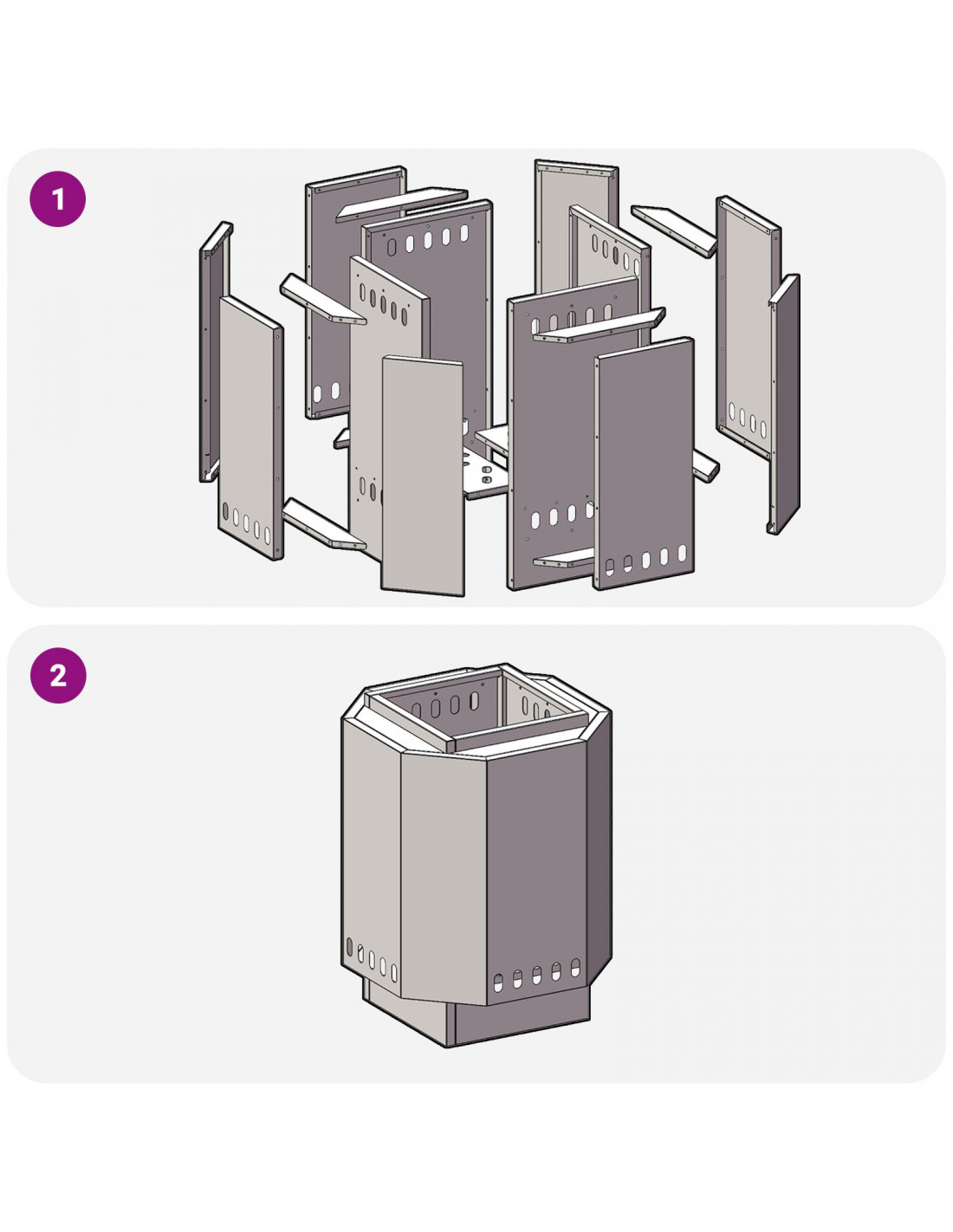 1

2