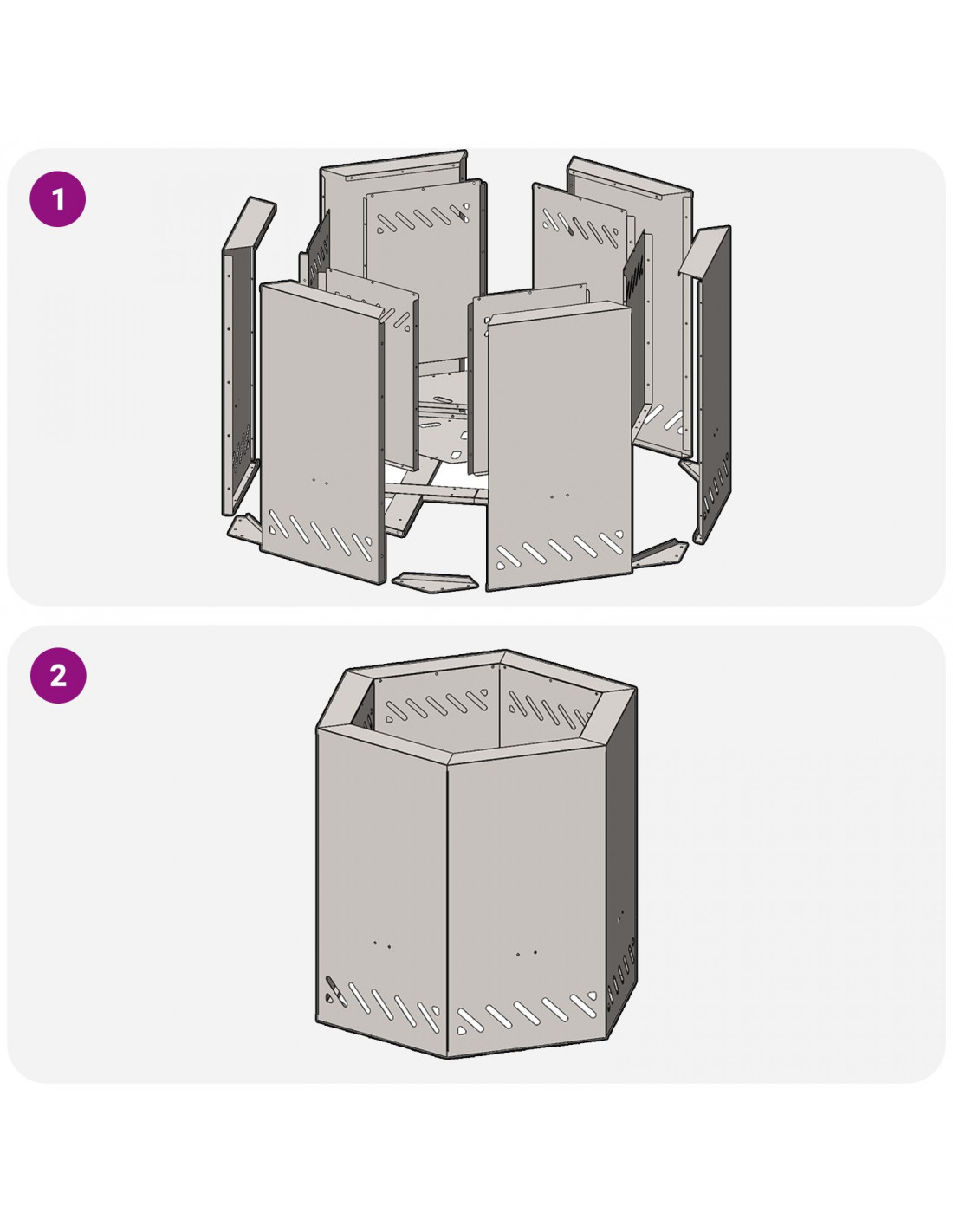 1

2