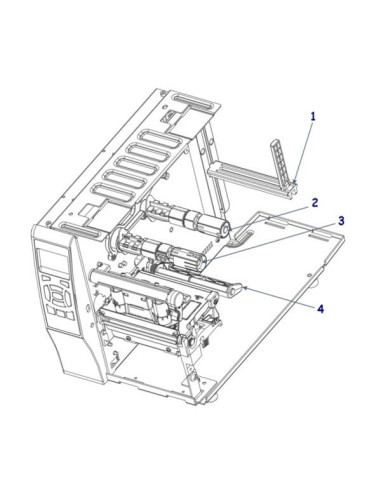 1
2
3
4