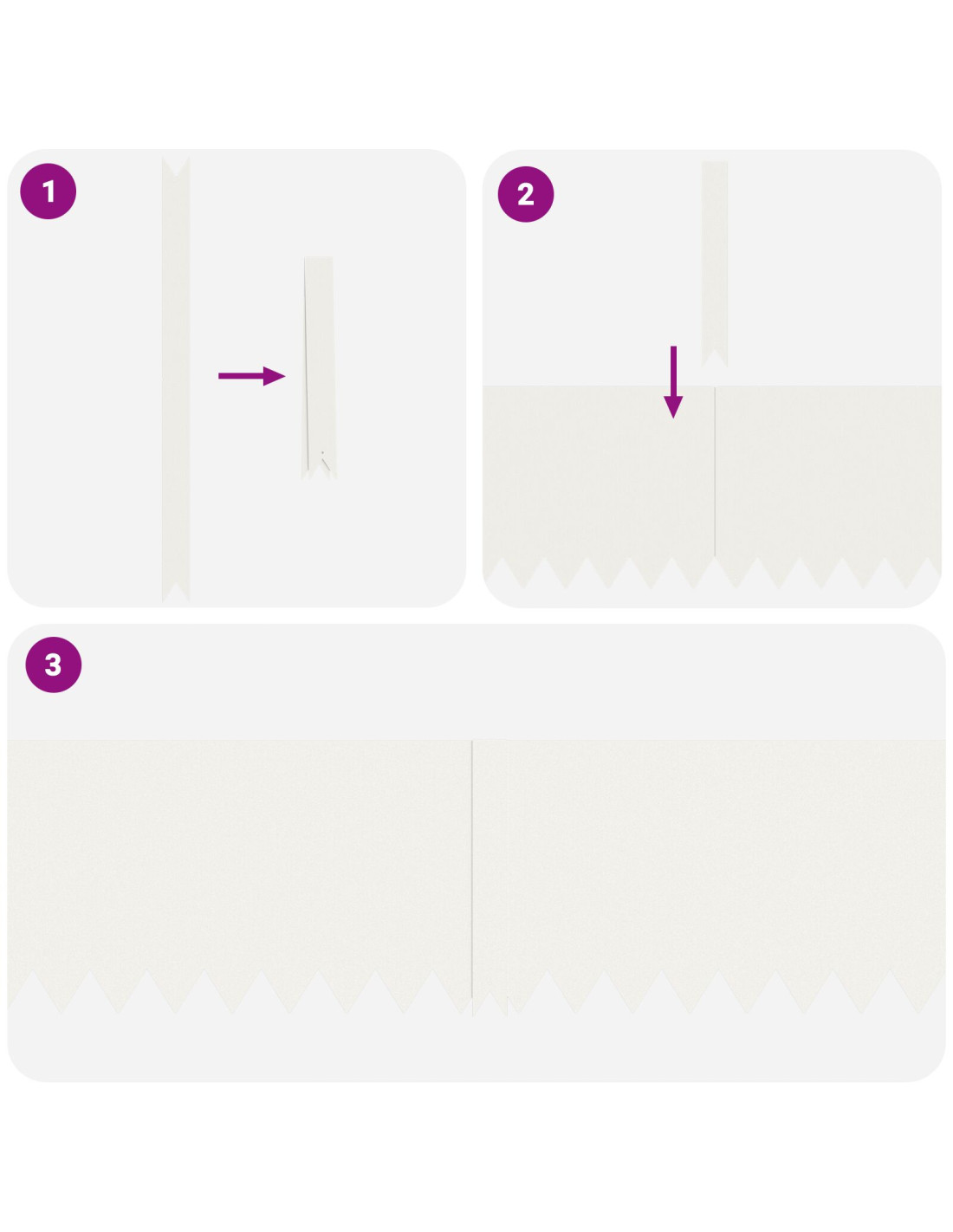 1

2

3