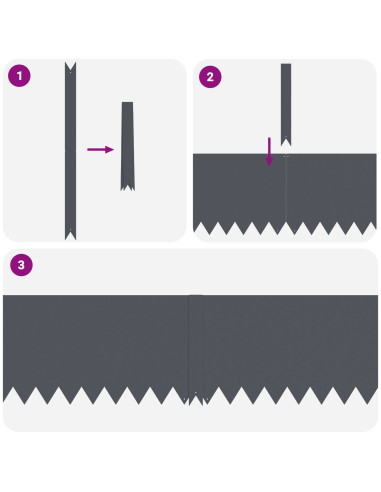 1

2

3