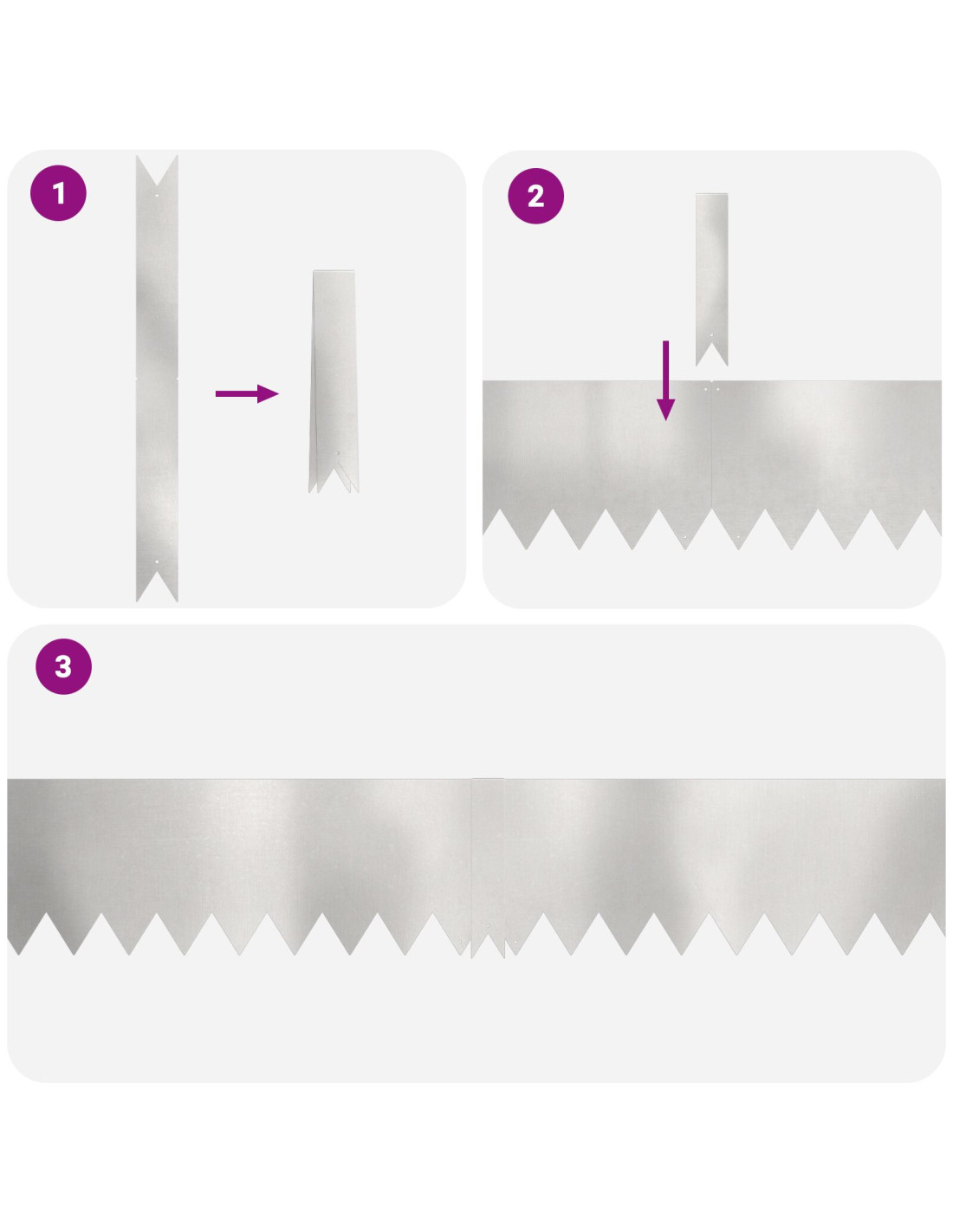 1

2

3