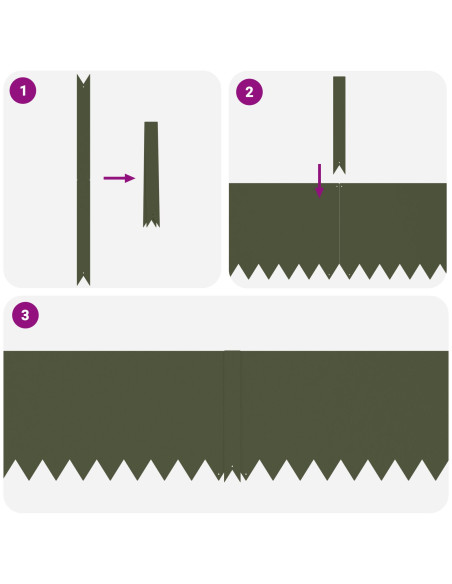 1

2

3