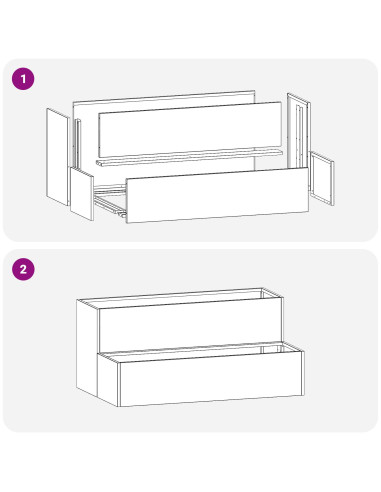 1

2