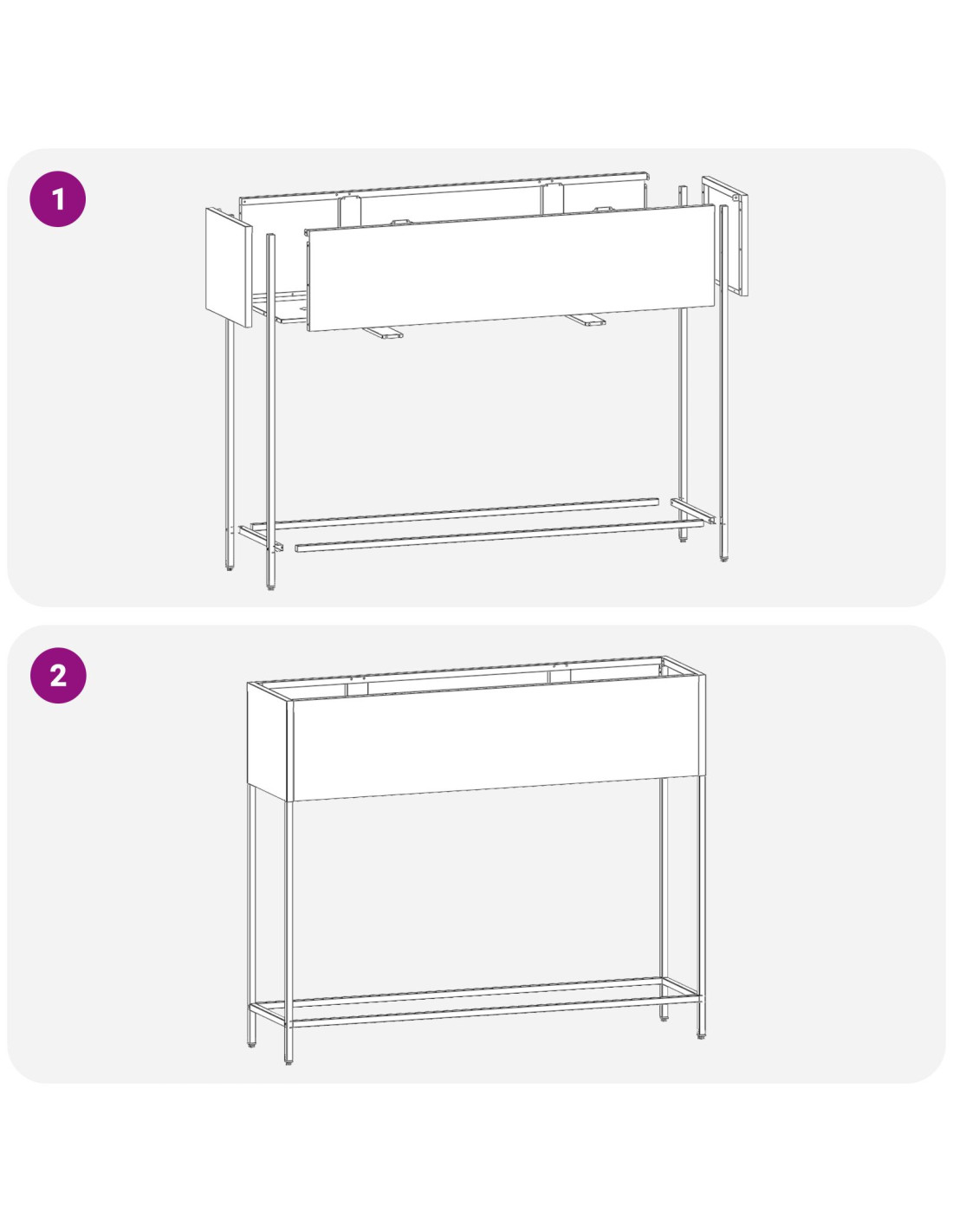 1

2