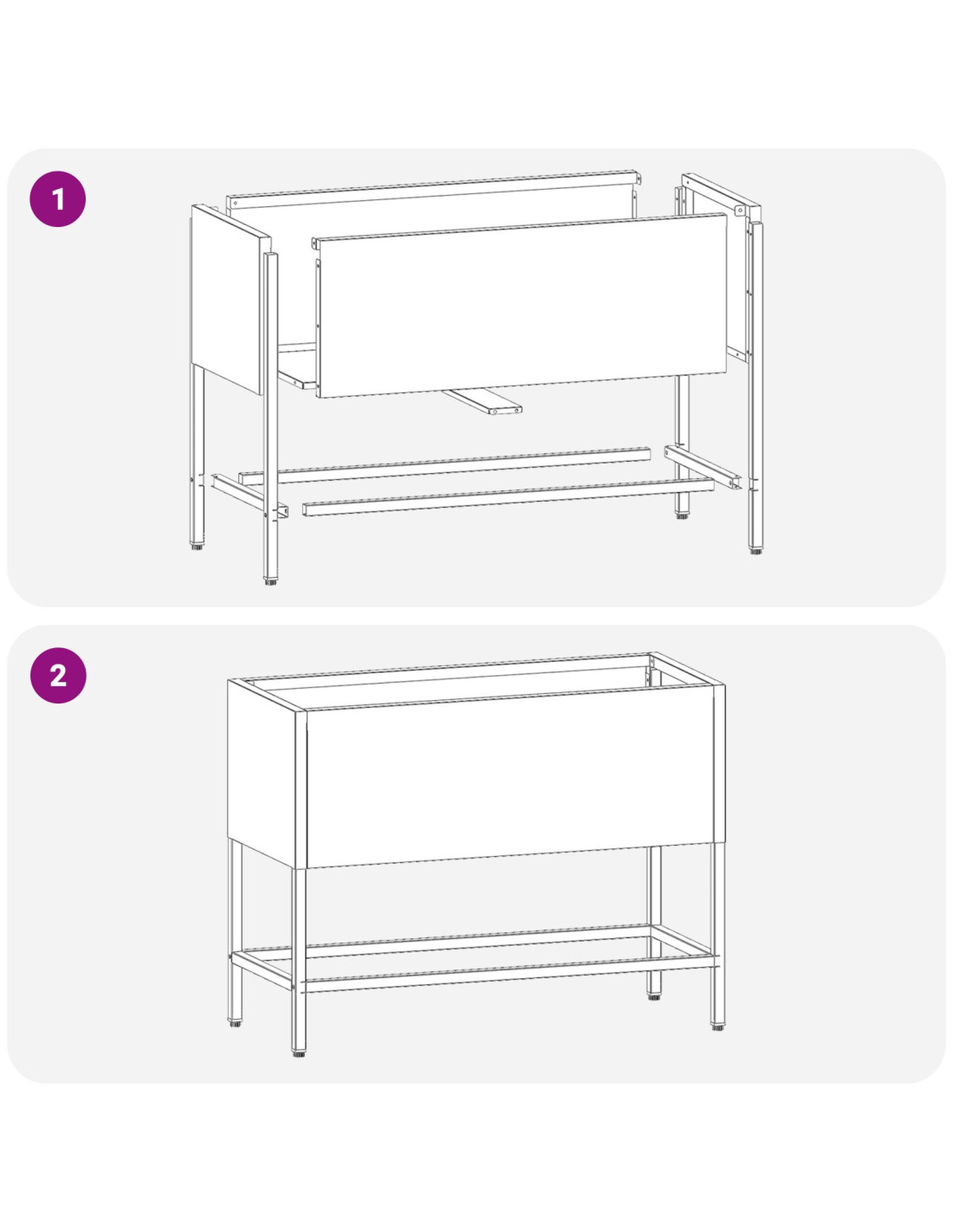 1

2