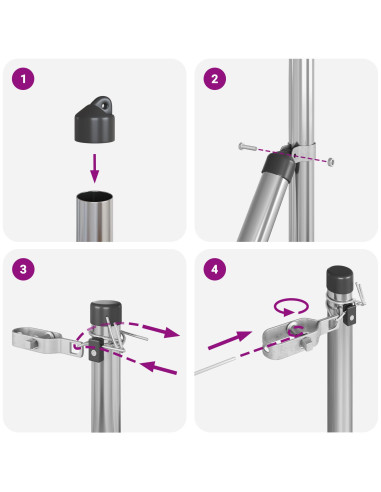 1

2

3

4