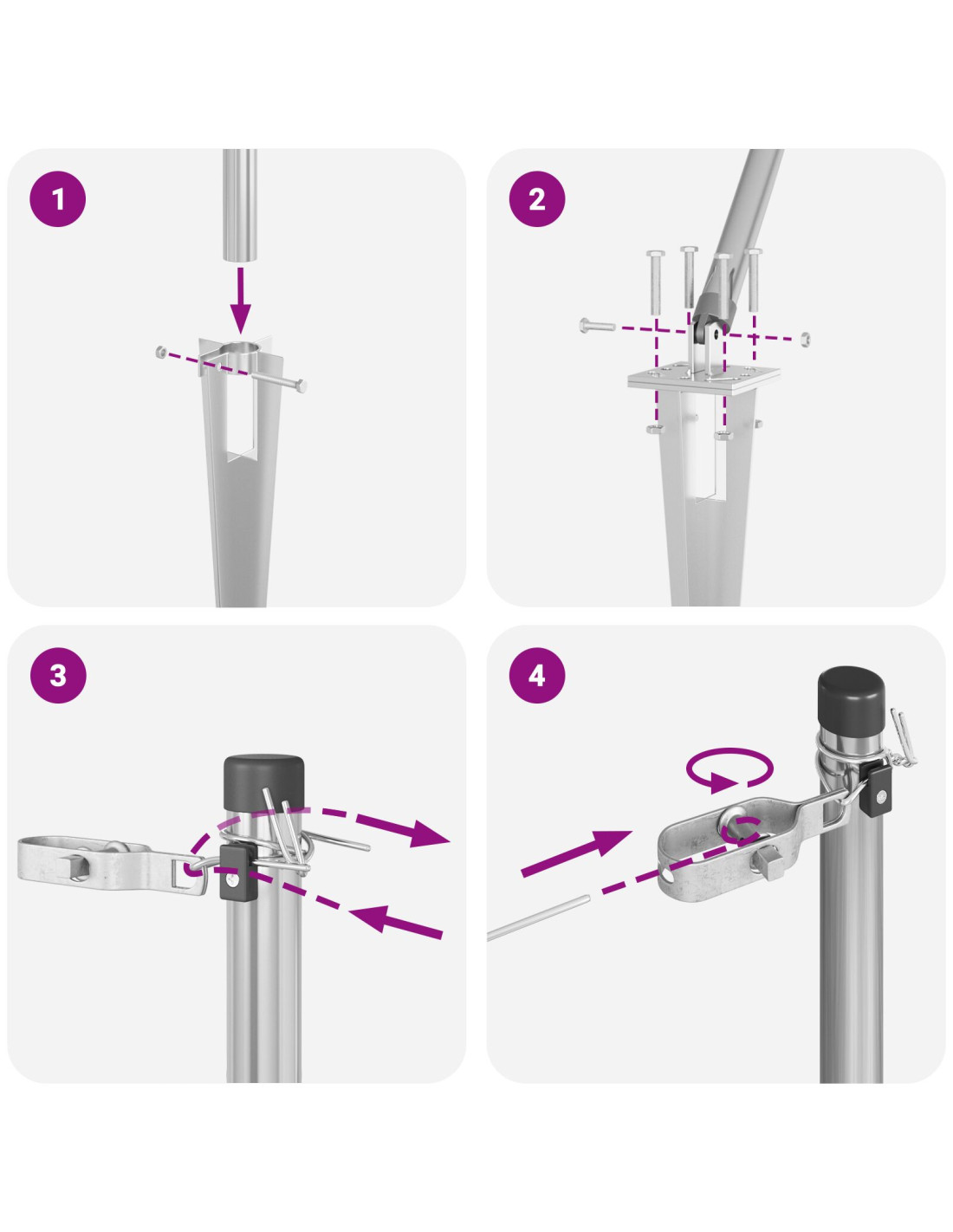 1

2

3

4