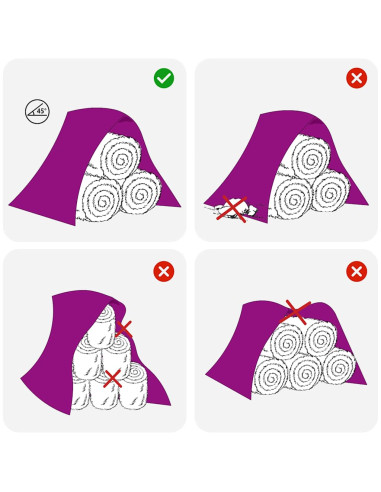 45°