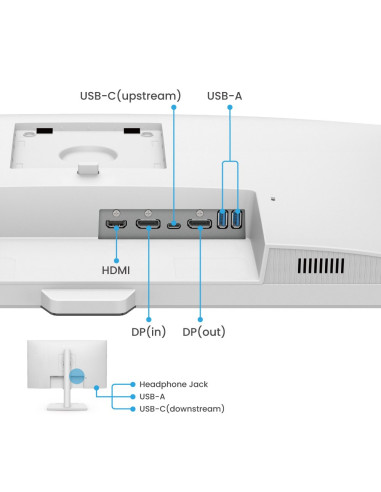 USB-C(upstream)
USB-A
HDMI
DP(in)
DP(out)
Headphone Jack
USB-A
USB-C(downstream)