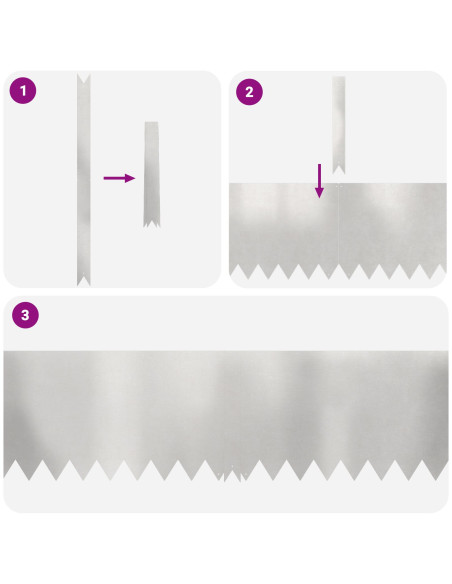 1

2

3