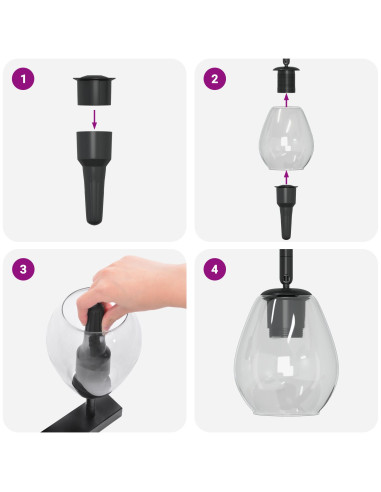 1

2

3

4