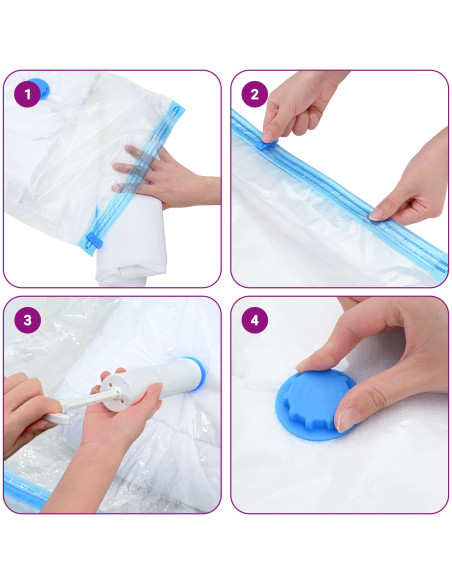 1

2

3

4