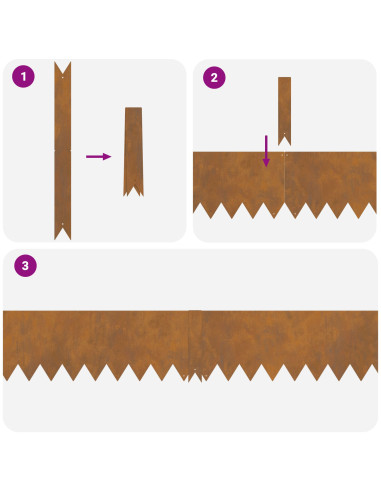 1

2

3