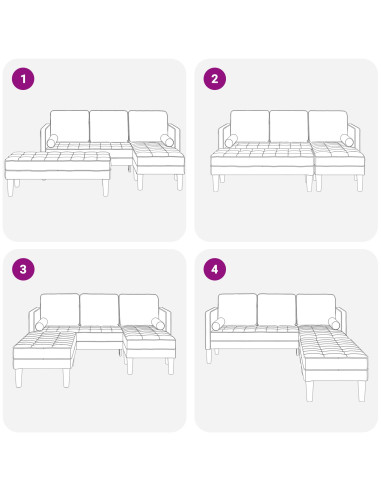 1

2

3

4