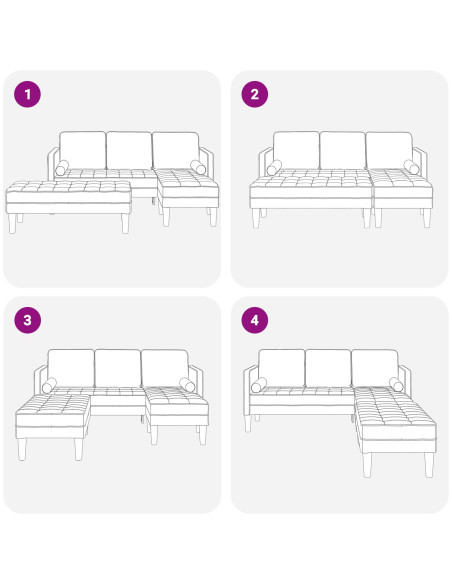 1

2

3

4