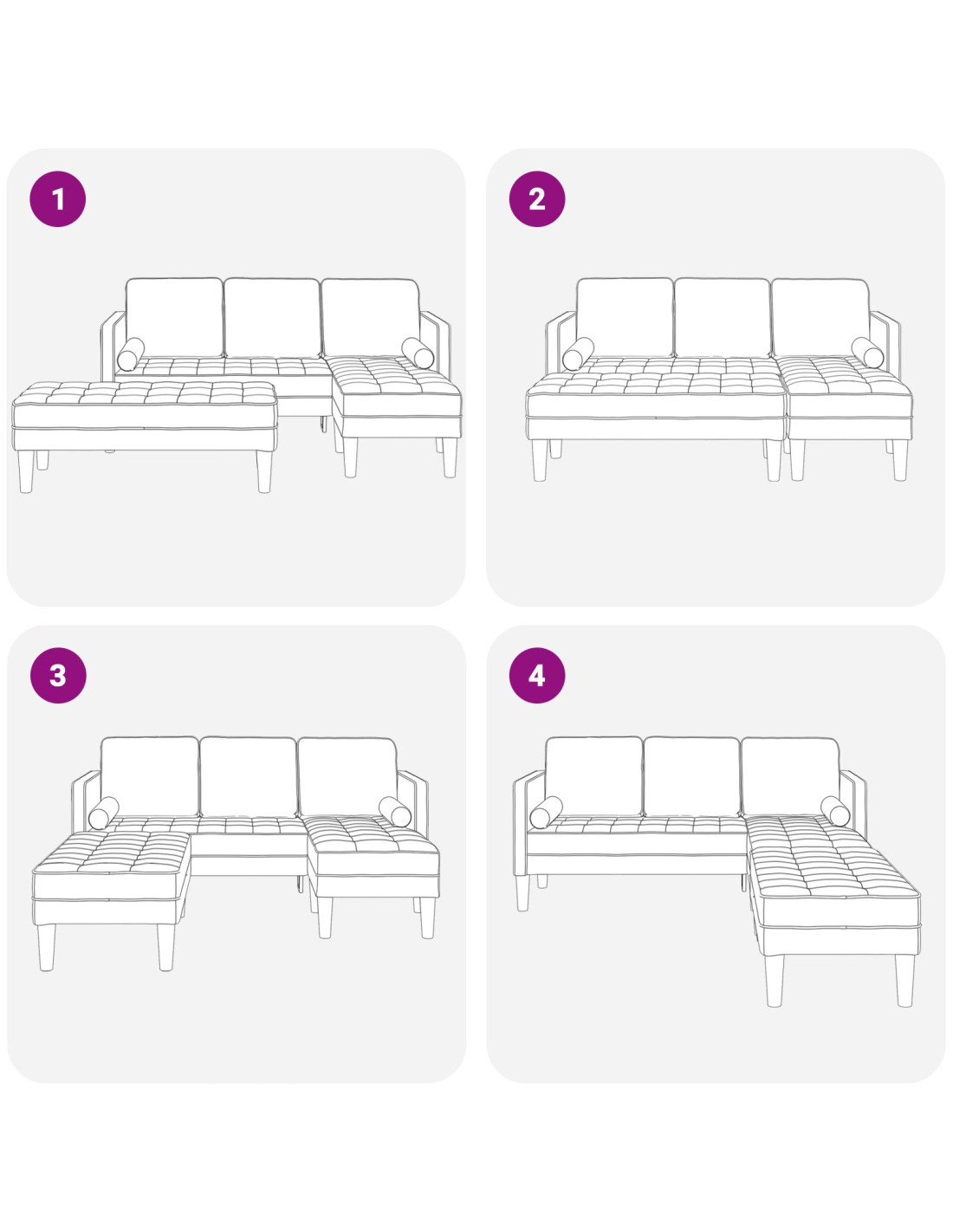 1

2

3

4