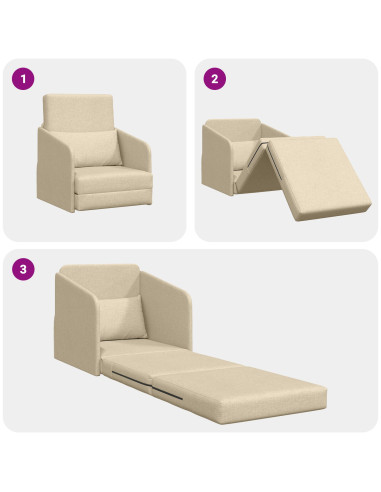 1

2

3