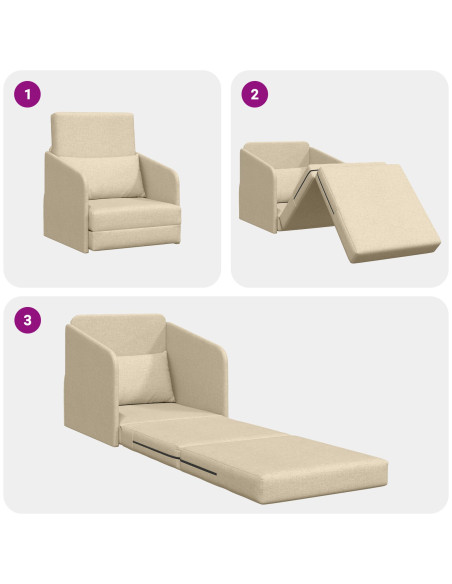 1

2

3