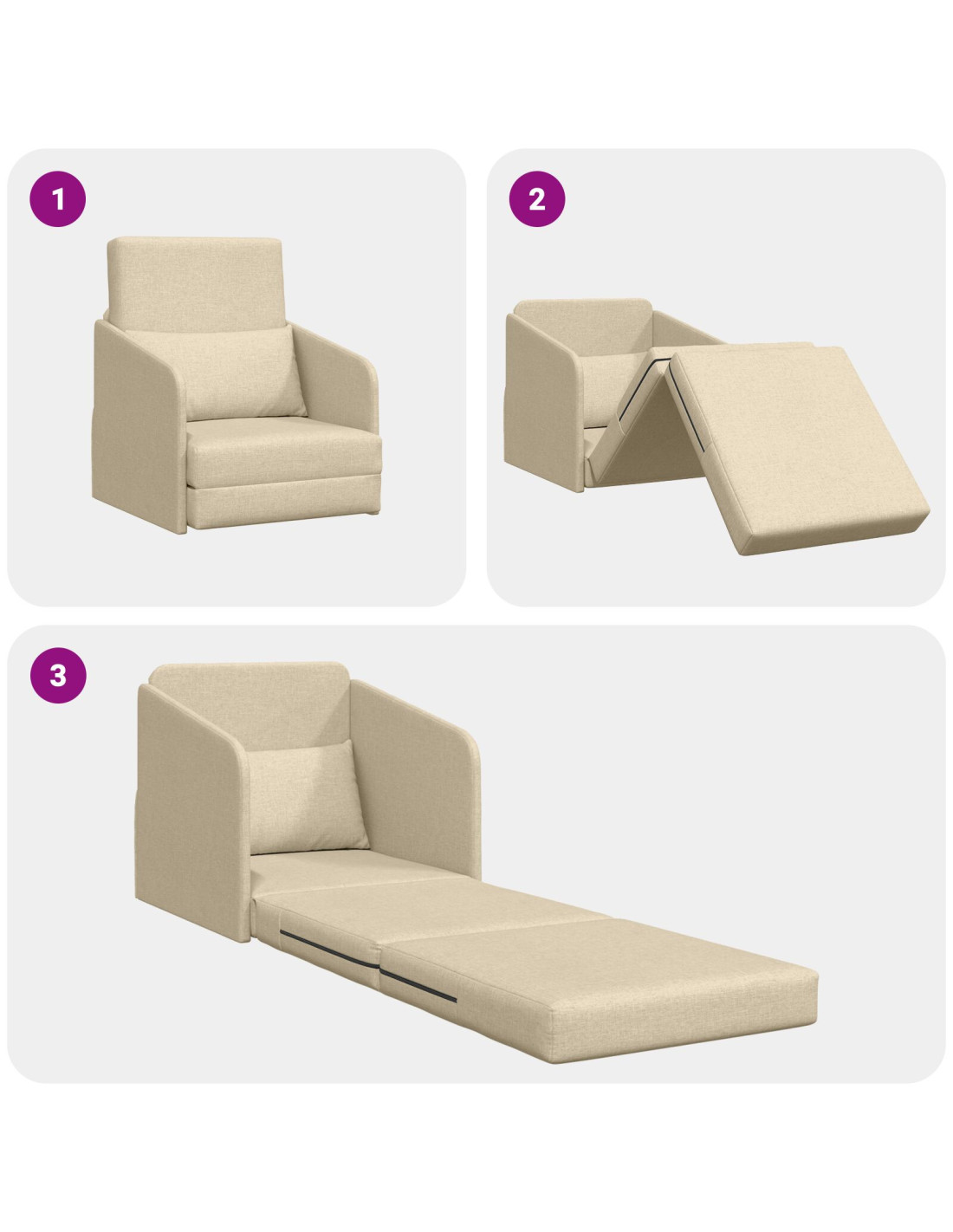 1

2

3