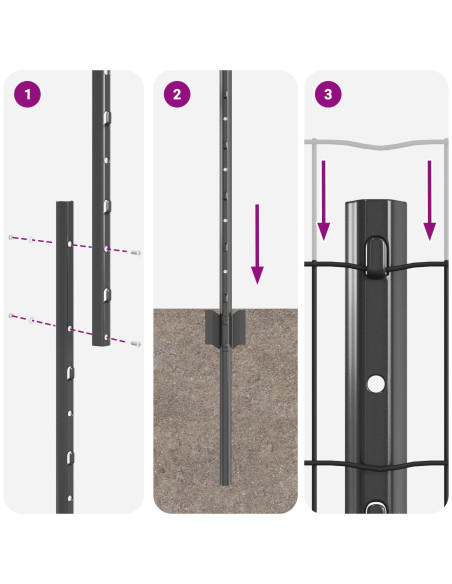 1

2

3