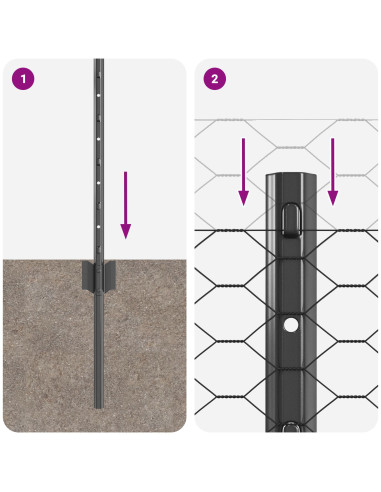 1

2