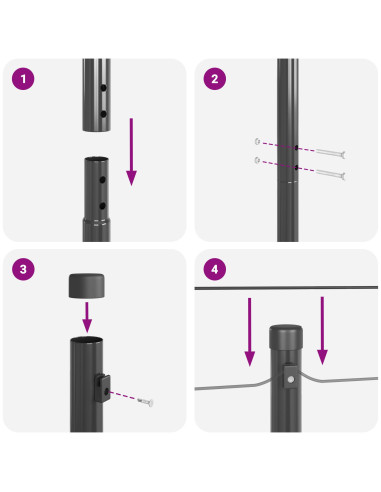 1

2

3

4