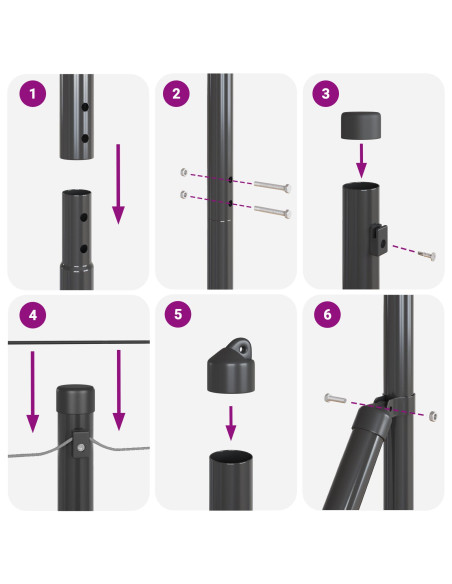 1

2

3

4

5

6