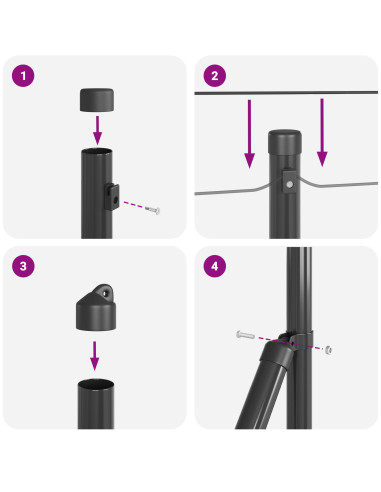 1

2

3

4