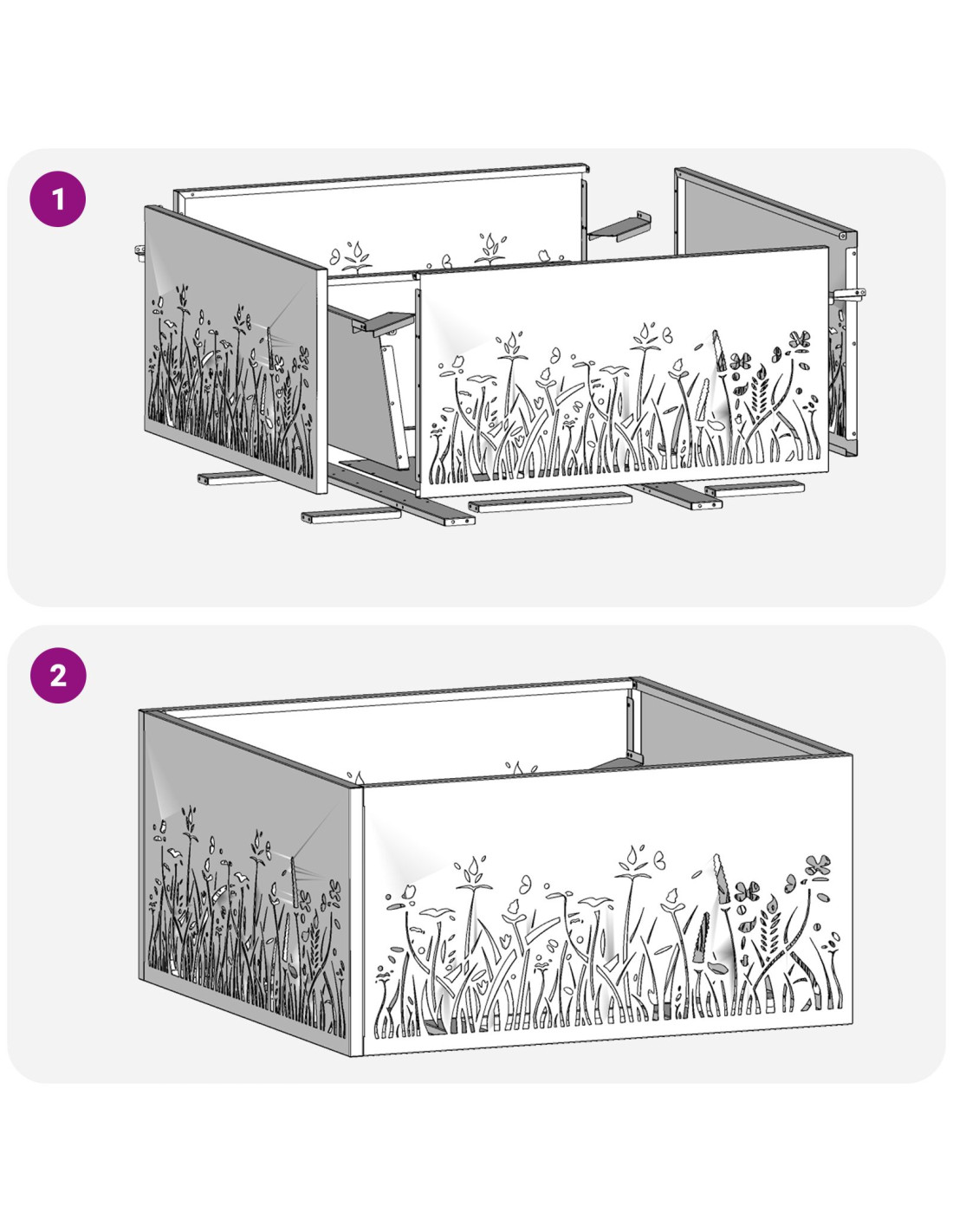 1

2